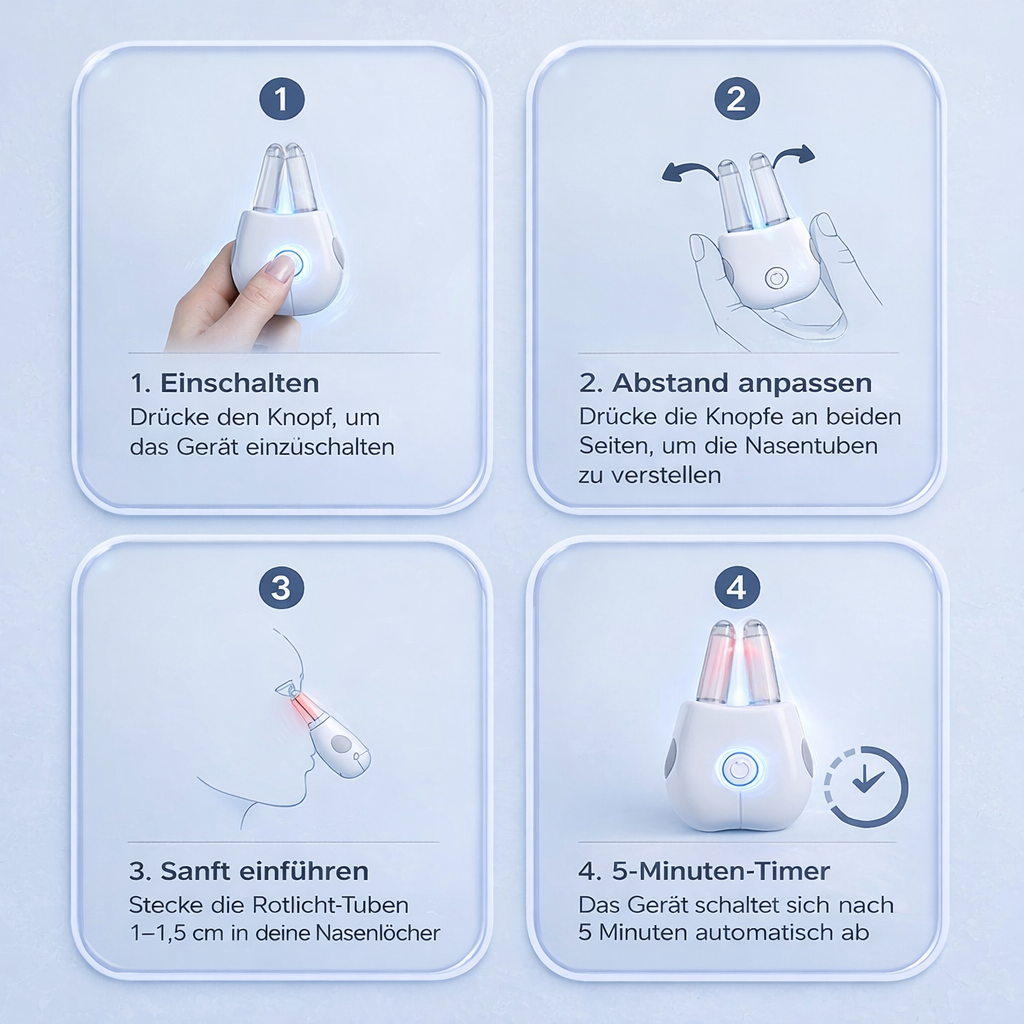 1

1. Einschalten
Drücke den Knopf, um das Gerät einzüschalten

2

2. Abstand anpassen
Drücke die Knopfe an beiden Seiten, um die Nasentuben zu verstellen

3

3. Sanft einführen
Stecke die Rotlicht-Tuben 1–1,5 cm in deine Nasenlöcher

4

4. 5-Minuten-Timer
Das Gerät schaltet sich nach 5 Minuten automatisch ab